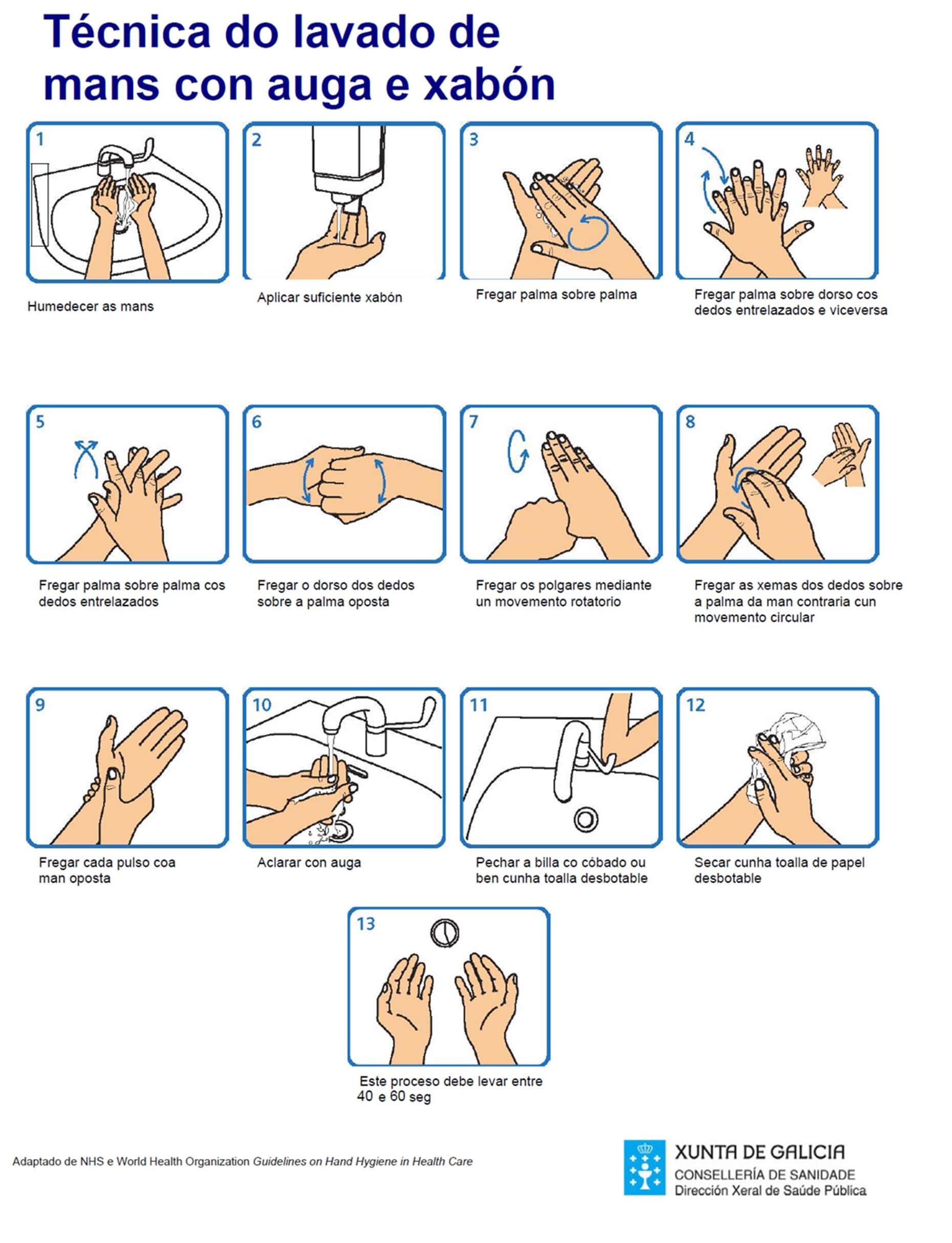 Técnica do lavado de mans con auga e xabón

1
Humedecer as mans

2
Aplicar suficiente xabón

3
Fregar palma sobre palma

4
Fregar palma sobre dorso cos dedos entrelazados e viceversa

5
Fregar palma sobre palma cos dedos entrelazados

6
Fregar o dorso dos dedos sobre a palma oposta

7
Fregar os polgares mediante un movemento rotatorio

8
Fregar as xemas dos dedos sobre a palma da man contraria cun movemento circular

9
Fregar cada pulso coa man oposta

10
Aclarar con auga

11
Pechar a billa co cóbado ou ben cunha toalla desbotable

12
Secar cunha toalla de papel desbotable

13
Este proceso debe levar entre 40 e 60 seg

Adaptado de NHS e World Health Organization Guidelines on Hand Hygiene in Health Care

XUNTA DE GALICIA
CONSELLERÍA DE SANIDADE
Dirección Xeral de Saúde Pública